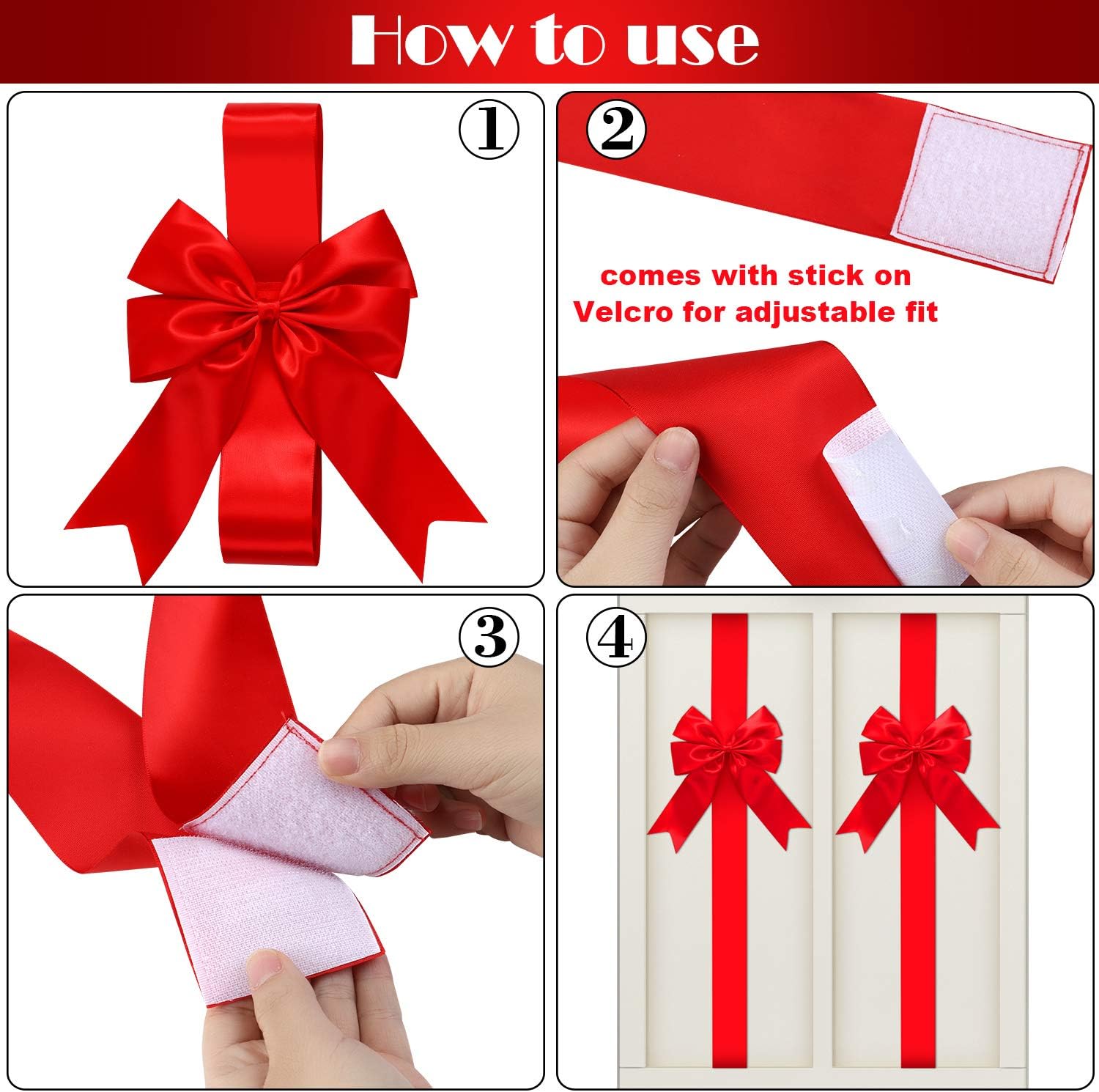 How to use

①

②

comes with stick on Velcro for adjustable fit

③

④