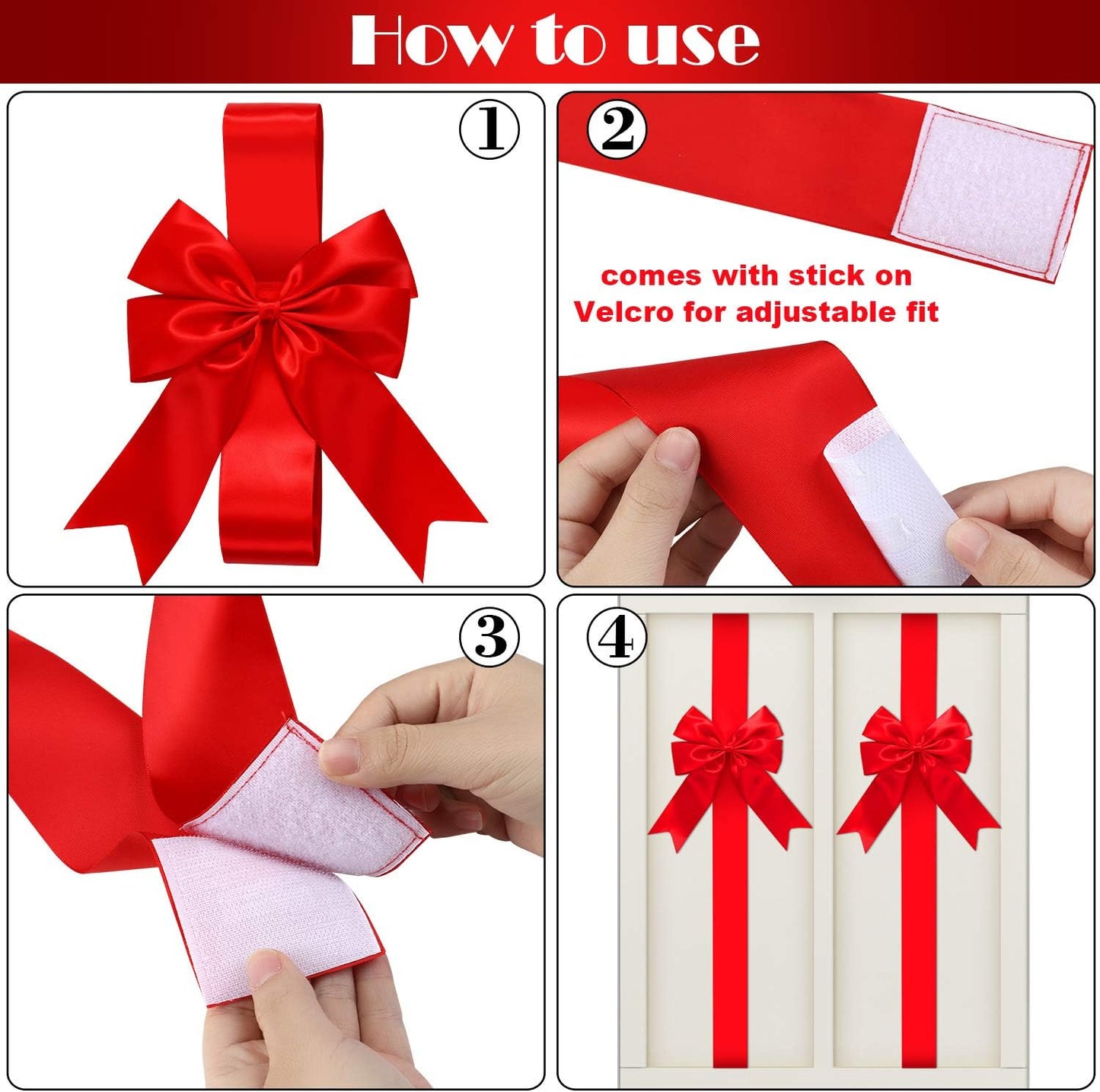 How to use

①

②

comes with stick on Velcro for adjustable fit

③

④